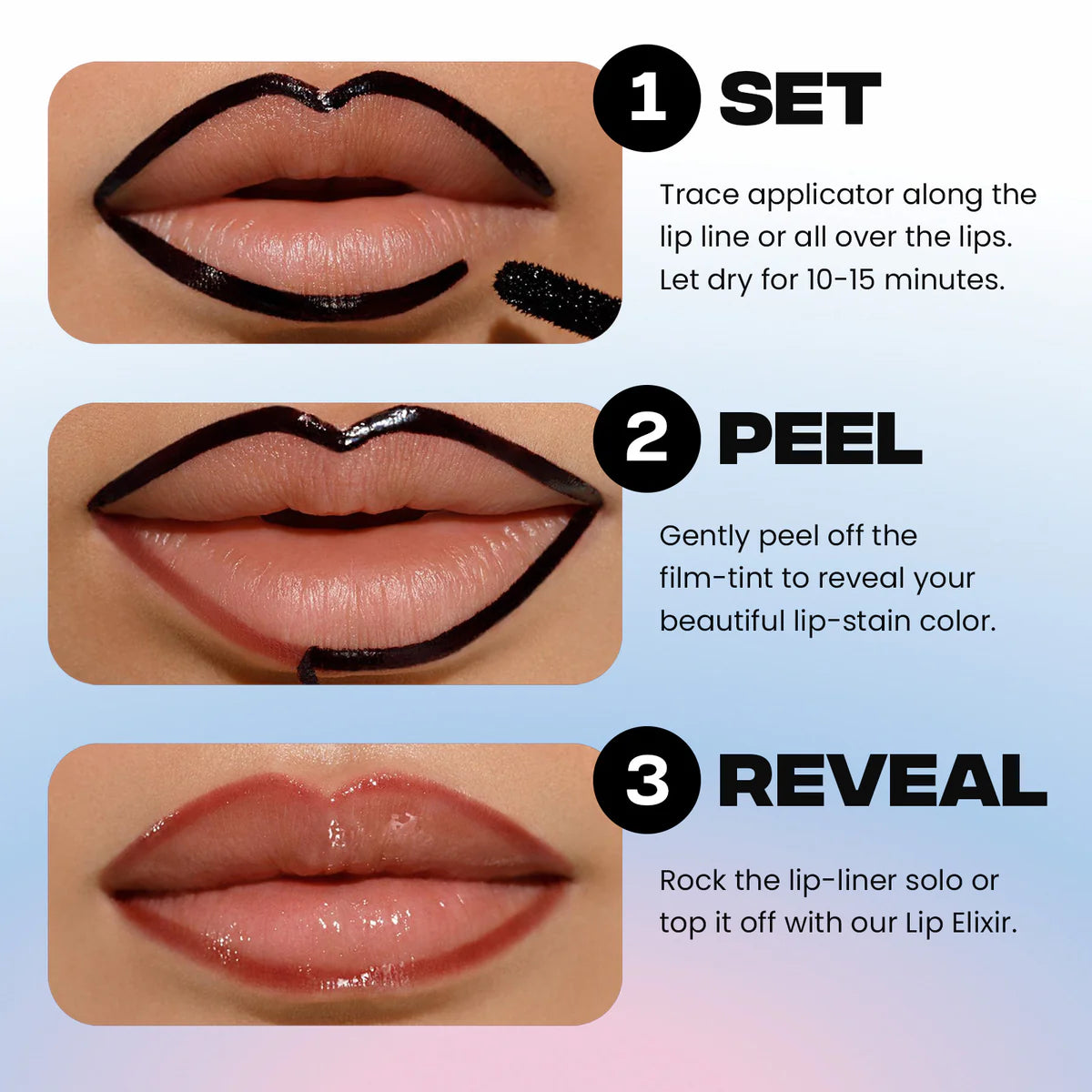 1 SET

Trace applicator along the lip line or all over the lips. Let dry for 10-15 minutes.

2 PEEL

Gently peel off the film-tint to reveal your beautiful lip-stain color.

3 REVEAL

Rock the lip-liner solo or top it off with our Lip Elixir.